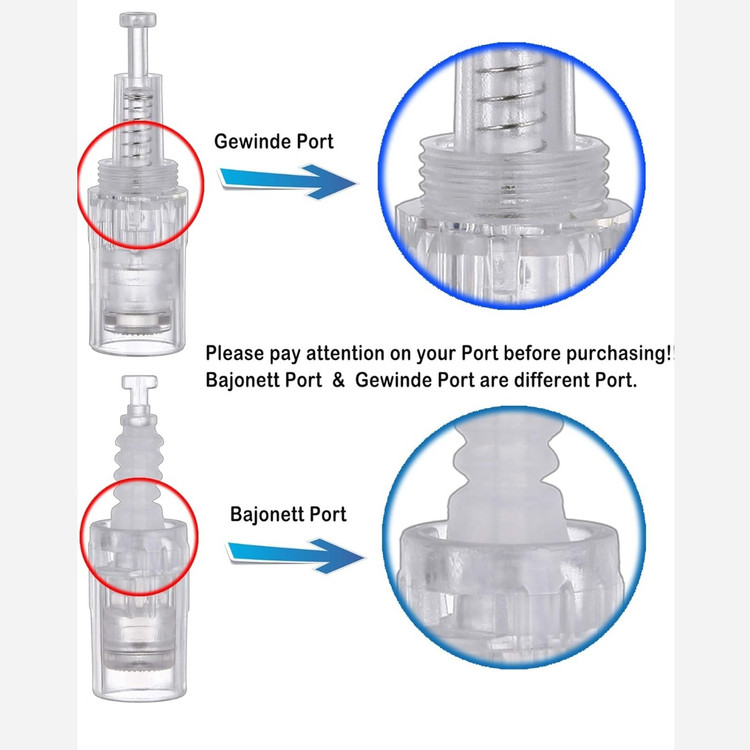 Gewinde Port

Please pay attention on your Port before purchasing!!
Bajonett Port & Gewinde Port are different Port.

Bajonett Port