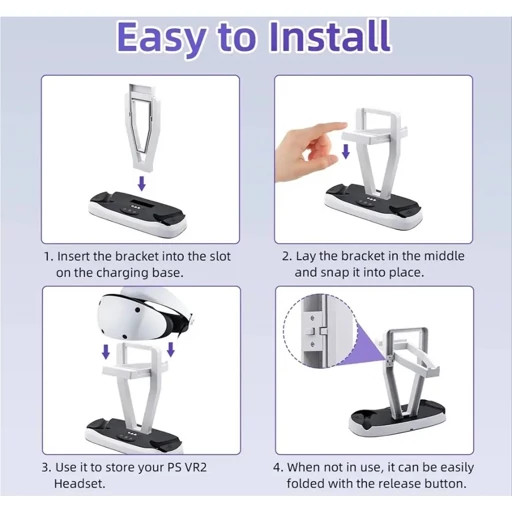 Easy to Install

1. Insert the bracket into the slot on the charging base.

2. Lay the bracket in the middle and snap it into place.

3. Use it to store your PS VR2 Headset.

4. When not in use, it can be easily folded with the release button.